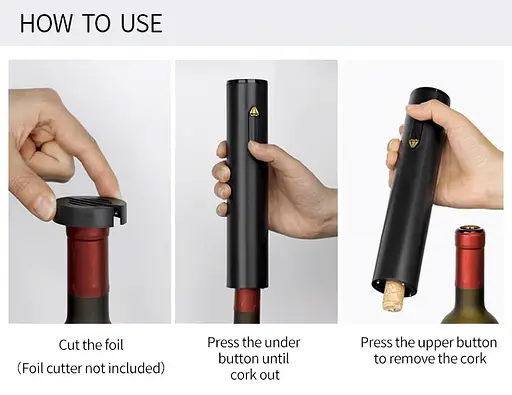 HOW TO USE

Cut the foil
(Foil cutter not included)

Press the under button until cork out

Press the upper button to remove the cork