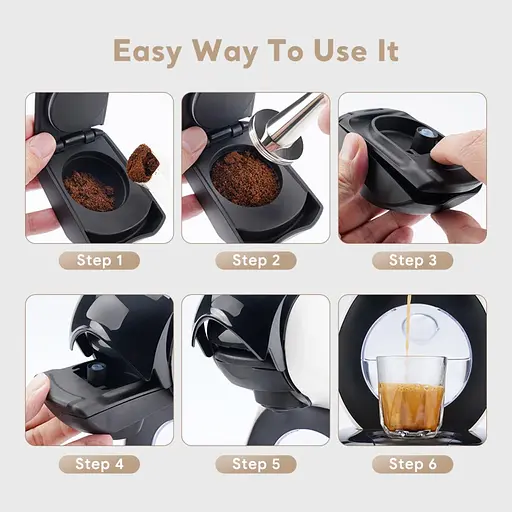 Easy Way To Use It

Step 1

Step 2

Step 3

Step 4

Step 5

Step 6