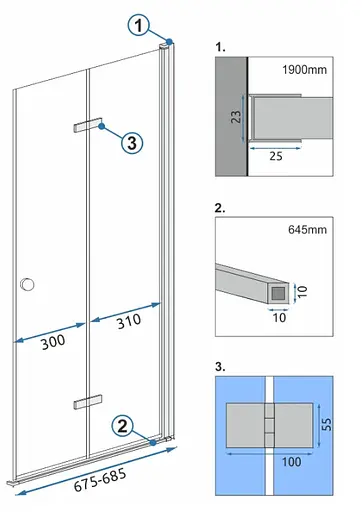 1

3

300

310

2

675-685

1.

1900mm

23

25

2.

645mm

10

10

3.

55

100