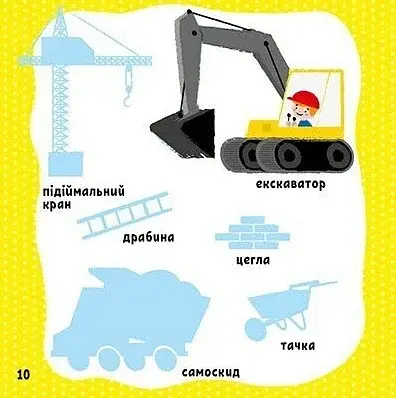 підіймальний кран

екскаватор

драбина

цегла

тачка

самоскид

10