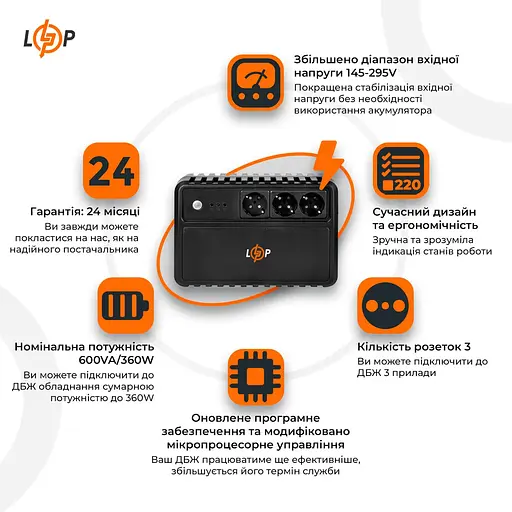 LP

Збільшено діапазон вхідної напруги 145-295V
Покращена стабілізація вхідної напруги без необхідності використання акумулятора

24

Гарантія: 24 місяці
Ви завжди можете покластися на нас, як на надійного постачальника

220

Сучасний дизайн та ергономічність
Зручна та зрозуміла індикація станів роботи

LP

Номінальна потужність 600VA/360W
Ви можете підключити до ДБЖ обладнання сумарною потужністю до 360W

Кількість розеток 3
Ви можете підключити до ДБЖ 3 прилади

Оновлене програмне забезпечення та модифіковано мікропроцесорне управління
Ваш ДБЖ працюватиме ще ефективніше, збільшується його термін служби