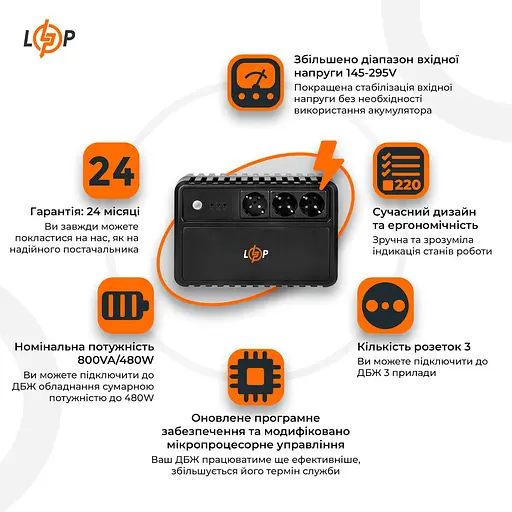 LP

Збільшено діапазон вхідної напруги 145-295V
Покращена стабілізація вхідної напруги без необхідності використання акумулятора

24

Гарантія: 24 місяці
Ви завжди можете покластися на нас, як на надійного постачальника

220

Сучасний дизайн та ергономічність
Зручна та зрозуміла індикація станів роботи

LP

Номінальна потужність 800VA/480W
Ви можете підключити до ДБЖ обладнання сумарною потужністю до 480W

Кількість розеток 3
Ви можете підключити до ДБЖ 3 прилади

Оновлене програмне забезпечення та модифіковано мікропроцесорне управління
Ваш ДБЖ працюватиме ще ефективніше, збільшується його термін служби