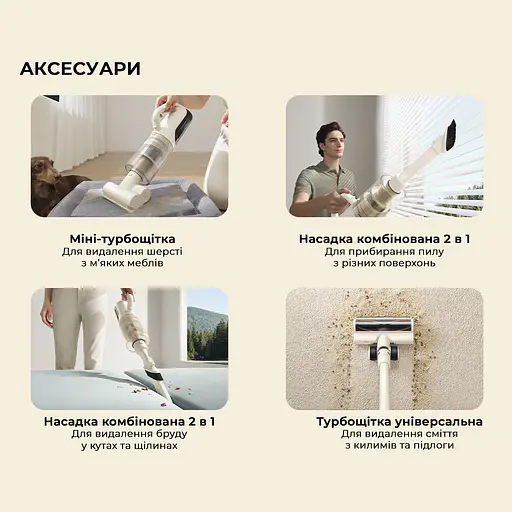 АКСЕСУАРИ

Міні-турбощітка
Для видалення шерсті з м'яких меблів

Насадка комбінована 2 в 1
Для прибирання пилу з різних поверхонь

Насадка комбінована 2 в 1
Для видалення бруду у кутах та щілинах

Турбощітка універсальна
Для видалення сміття з килимів та підлоги