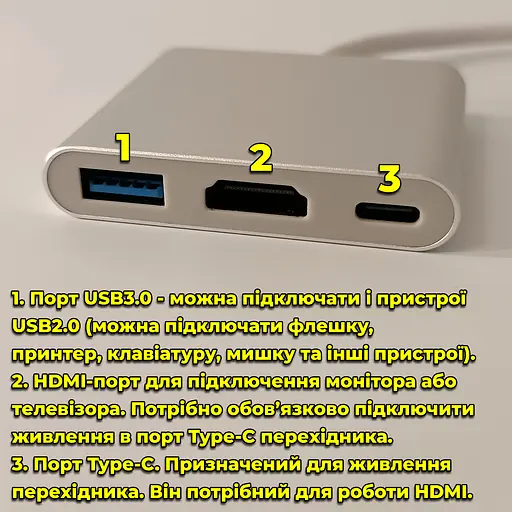 1

2

3

1. Порт USB3.0 - можна підключати і пристрої USB2.0 (можна підключати флешку, принтер, клавіатуру, мишку та інші пристрої).
2. HDMI-порт для підключення монітора або телевізора. Потрібно обов'язково підключити живлення в порт Type-C перехідника.
3. Порт Type-C. Призначений для живлення перехідника. Він потрібний для роботи HDMI.