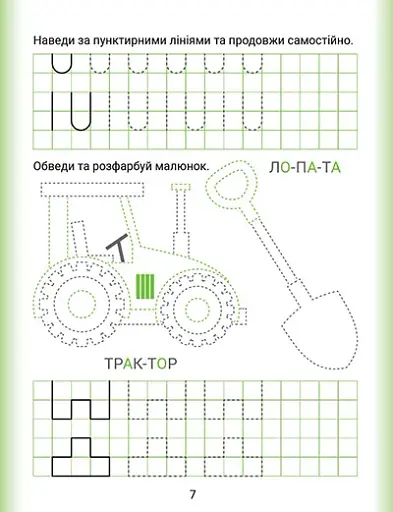 Наведи за пунктирними лініями та продовжи самостійно.

Обведи та розфарбуй малюнок.

ЛО-ПА-ТА

ТРАК-ТОР

7