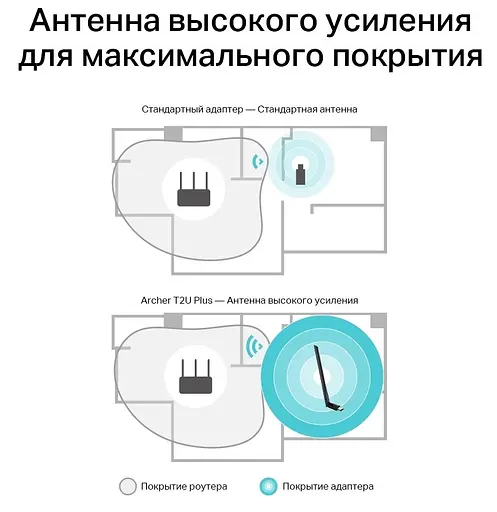 Антенна высокого усиления для максимального покрытия

Стандартный адаптер — Стандартная антенна

Archer T2U Plus — Антенна высокого усиления

Покрытие роутера

Покрытие адаптера