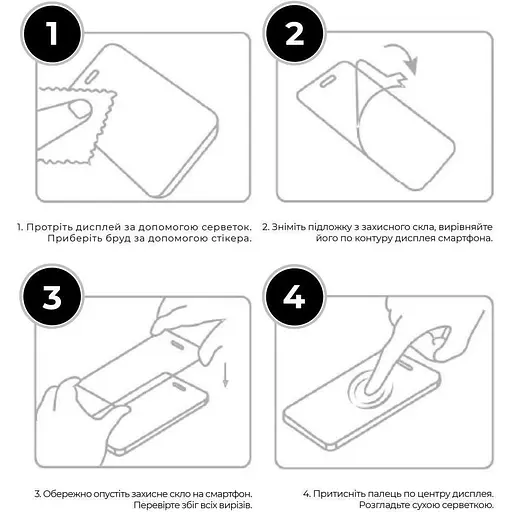 1

2

1. Протріть дисплей за допомогою серветок. Приберіть бруд за допомогою стікера.

2. Зніміть підложку з захисного скла, вирівняйте його по контуру дисплея смартфона.

3

4

3. Обережно опустіть захисне скло на смартфон. Перевірте збіг всіх вирізів.

4. Притисніть палець по центру дисплея. Розгладьте сухою серветкою.