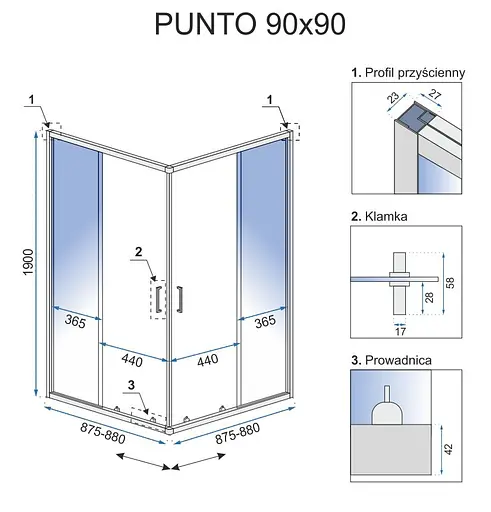 PUNTO 90x90

1
1
1900
2
365
365
440
440
3
875-880
875-880

1. Profil przyścienny
23
27

2. Klamka
58
28
17

3. Prowadnica
42