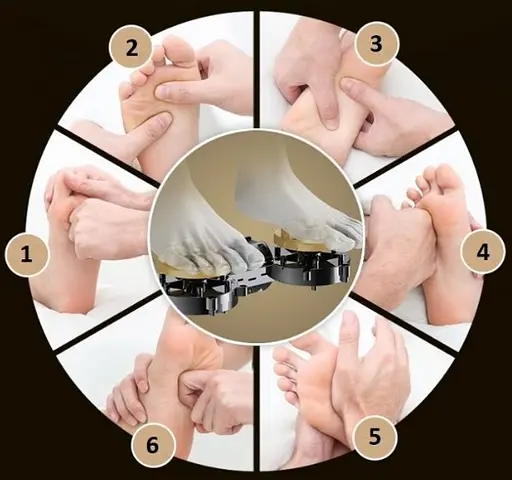 2
3
1
4
6
5