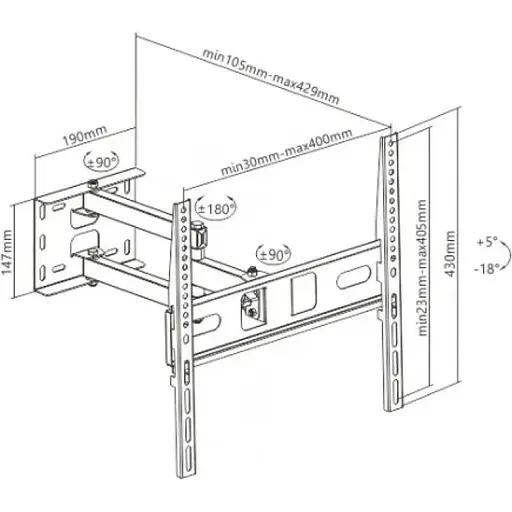 min105mm-max429mm

190mm

±90°

min30mm-max400mm

±180°

147mm

±90°

min23mm-max405mm

430mm

+5°

-18°