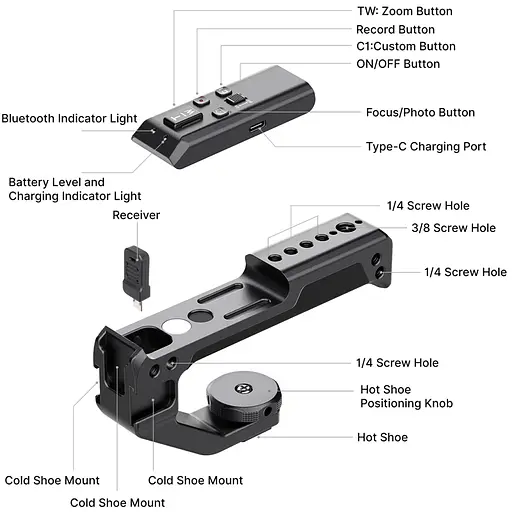 TW: Zoom Button
Record Button
C1:Custom Button
ON/OFF Button
Bluetooth Indicator Light
Focus/Photo Button
Type-C Charging Port
Battery Level and Charging Indicator Light
Receiver
1/4 Screw Hole
3/8 Screw Hole
1/4 Screw Hole
1/4 Screw Hole
Hot Shoe Positioning Knob
Hot Shoe
Cold Shoe Mount
Cold Shoe Mount
Cold Shoe Mount