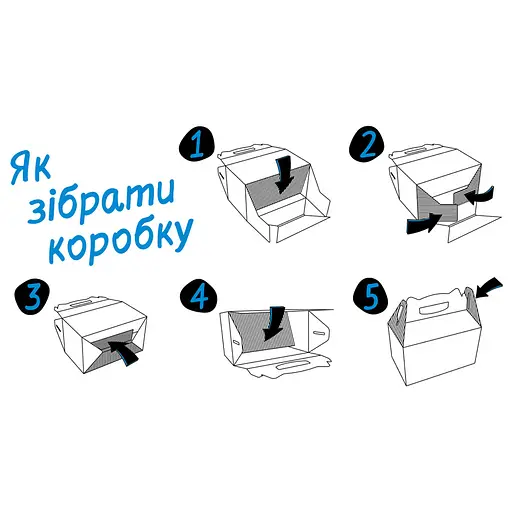 Як зібрати коробку

1

2

3

4

5