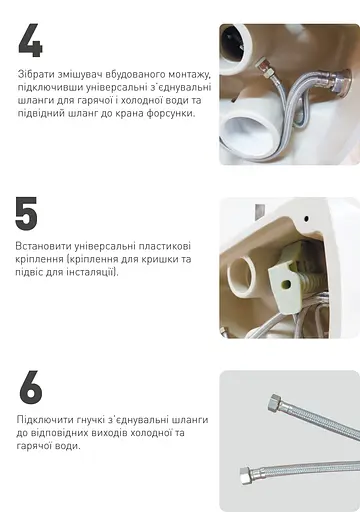 4

Зібрати змішувач вбудованого монтажу, підключивши універсальні з'єднувальні шланги для гарячої і холодної води та підвідний шланг до крана форсунки.

5

Встановити універсальні пластикові кріплення (кріплення для кришки та підвіс для інсталяції).

6

Підключити гнучкі з'єднувальні шланги до відповідних виходів холодної та гарячої води.