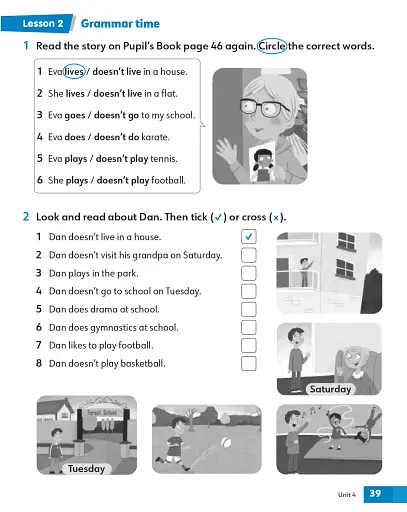 Lesson 2 Grammar time

1 Read the story on Pupil's Book page 46 again. Circle the correct words.

1 Eva lives / doesn't live in a house.
2 She lives / doesn't live in a flat.
3 Eva goes / doesn't go to my school.
4 Eva does / doesn't do karate.
5 Eva plays / doesn't play tennis.
6 She plays / doesn't play football.

2 Look and read about Dan. Then tick (✓) or cross (×).

1 Dan doesn't live in a house. ✓
2 Dan doesn't visit his grandpa on Saturday.
3 Dan plays in the park.
4 Dan doesn't go to school on Tuesday.
5 Dan does drama at school.
6 Dan does gymnastics at school.
7 Dan likes to play football.
8 Dan doesn't play basketball.

Saturday

Forest School

Tuesday

Unit 4 39