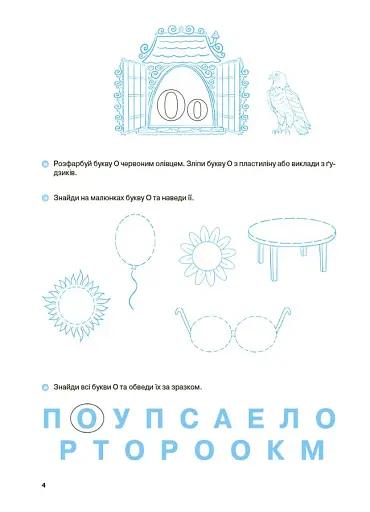 Оо

Розфарбуй букву О червоним олівцем. Зліпи букву О з пластиліну або виклади з ґудзиків.

Знайди на малюнках букву О та наведи її.

Знайди всі букви О та обведи їх за зразком.

П О У П С А Е Л О

Р Т О Р О О К М

4