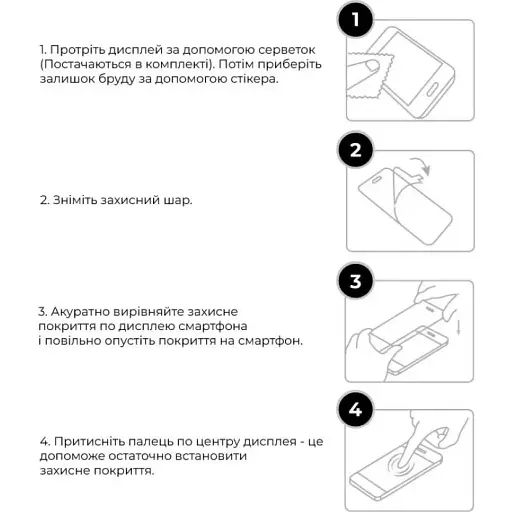 1. Протріть дисплей за допомогою серветок (Постачаються в комплекті). Потім приберіть залишок бруду за допомогою стікера.

1

2. Зніміть захисний шар.

2

3. Акуратно вирівняйте захисне покриття по дисплею смартфона і повільно опустіть покриття на смартфон.

3

4. Притисніть палець по центру дисплея - це допоможе остаточно встановити захисне покриття.

4