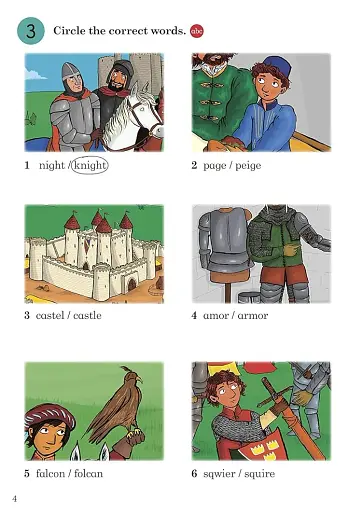 3 Circle the correct words. abc

1 night / knight

2 page / peige

3 castel / castle

4 amor / armor

5 falcon / folcan

6 sqwier / squire

4