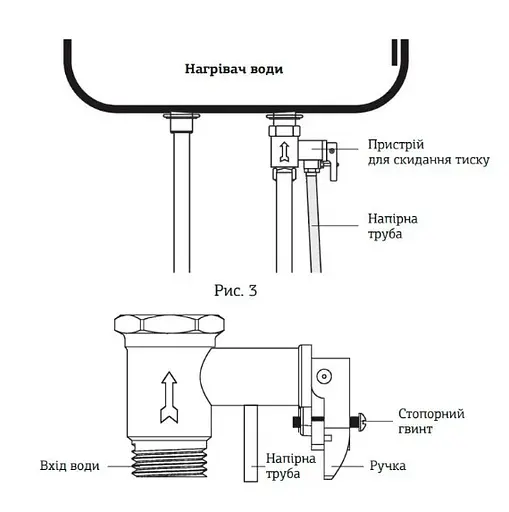 Нагрівач води

Пристрій для скидання тиску

Напірна труба

Рис. 3

Стопорний гвинт

Вхід води

Напірна труба

Ручка