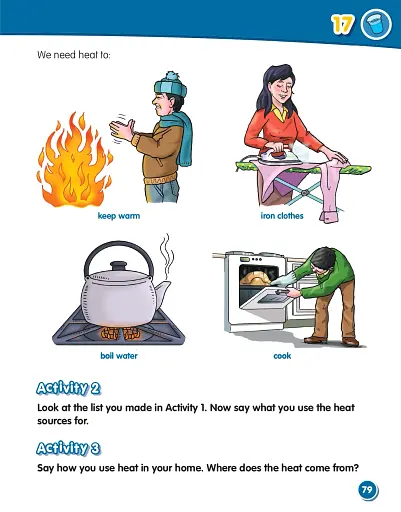 17

We need heat to:

keep warm

iron clothes

boil water

cook

Activity 2

Look at the list you made in Activity 1. Now say what you use the heat sources for.

Activity 3

Say how you use heat in your home. Where does the heat come from?

79