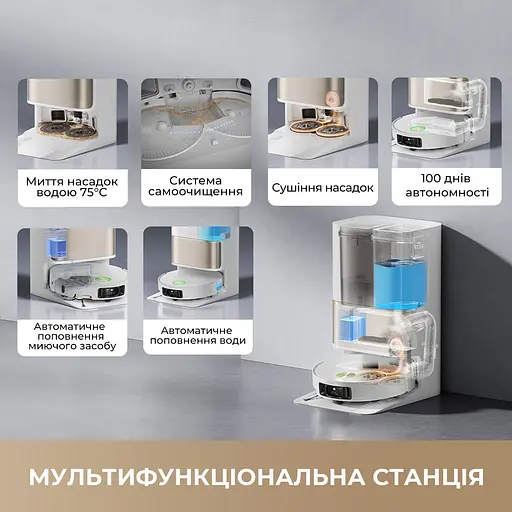 Миття насадок водою 75°C

Система самоочищення

Сушіння насадок

100 днів автономності

Автоматичне поповнення миючого засобу

Автоматичне поповнення води

МУЛЬТИФУНКЦІОНАЛЬНА СТАНЦІЯ