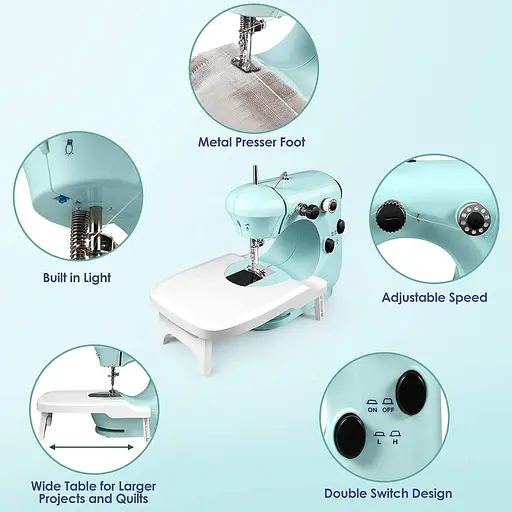 Metal Presser Foot

Built in Light

Adjustable Speed

Wide Table for Larger Projects and Quilts

ON OFF

L H

Double Switch Design