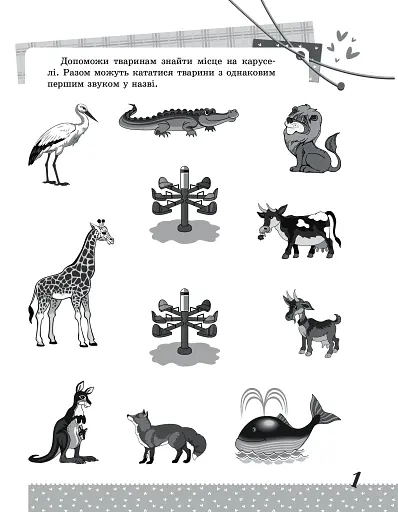 Допоможи тваринам знайти місце на каруселі. Разом можуть кататися тварини з однаковим першим звуком у назві.

1