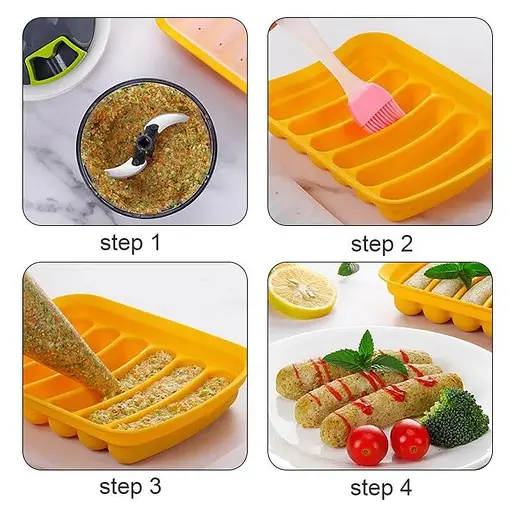 step 1

step 2

step 3

step 4