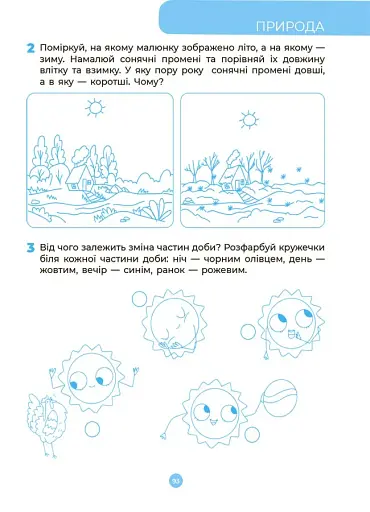 ПРИРОДА

2 Поміркуй, на якому малюнку зображено літо, а на якому — зиму. Намалюй сонячні промені та порівняй їх довжину влітку та взимку. У яку пору року сонячні промені довші, а в яку — коротші. Чому?

3 Від чого залежить зміна частин доби? Розфарбуй кружечки біля кожної частини доби: ніч — чорним олівцем, день — жовтим, вечір — синім, ранок — рожевим.

93