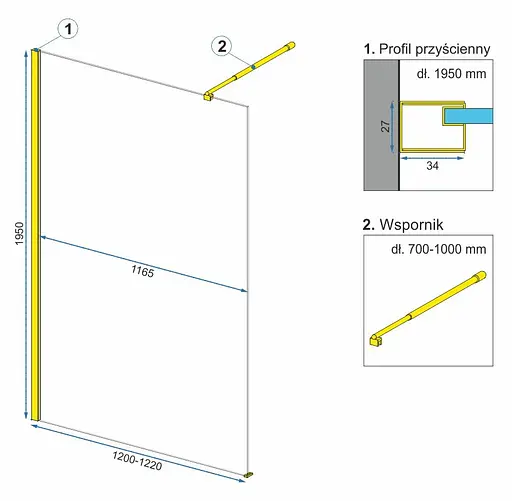 1

2

1950

1165

1200-1220

1. Profil przyścienny

dł. 1950 mm

27

34

2. Wspornik

dł. 700-1000 mm