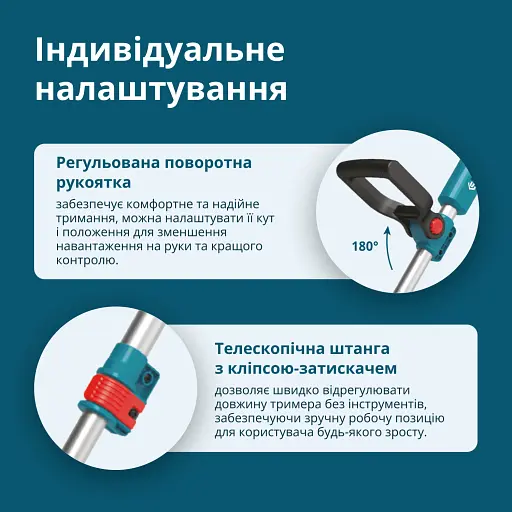 Індивідуальне налаштування

Регульована поворотна рукоятка

забезпечує комфортне та надійне тримання, можна налаштувати її кут і положення для зменшення навантаження на руки та кращого контролю.

180°

Телескопічна штанга з кліпсою-затискачем

дозволяє швидко відрегулювати довжину тримера без інструментів, забезпечуючи зручну робочу позицію для користувача будь-якого зросту.