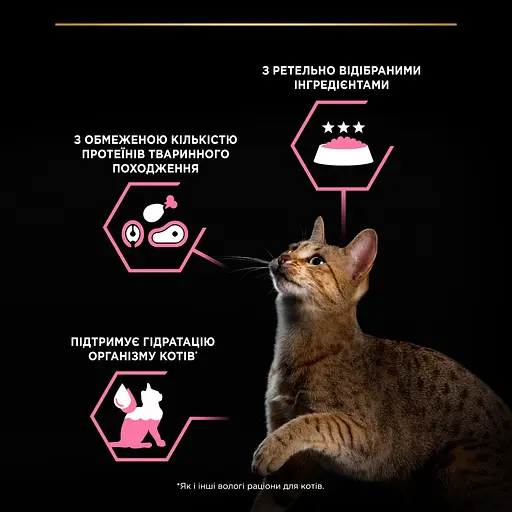 З РЕТЕЛЬНО ВІДІБРАНИМИ ІНГРЕДІЄНТАМИ

З ОБМЕЖЕНОЮ КІЛЬКІСТЮ ПРОТЕЇНІВ ТВАРИННОГО ПОХОДЖЕННЯ

ПІДТРИМУЄ ГІДРАТАЦІЮ ОРГАНІЗМУ КОТІВ*

*Як і інші вологі раціони для котів.