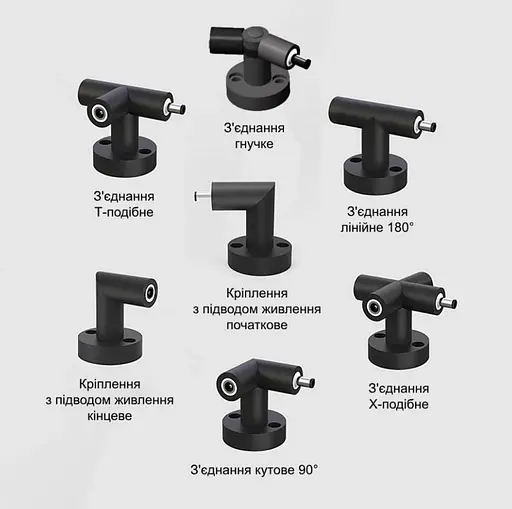 З'єднання гнучке

З'єднання Т-подібне

З'єднання лінійне 180°

Кріплення з підводом живлення початкове

Кріплення з підводом живлення кінцеве

З'єднання Х-подібне

З'єднання кутове 90°