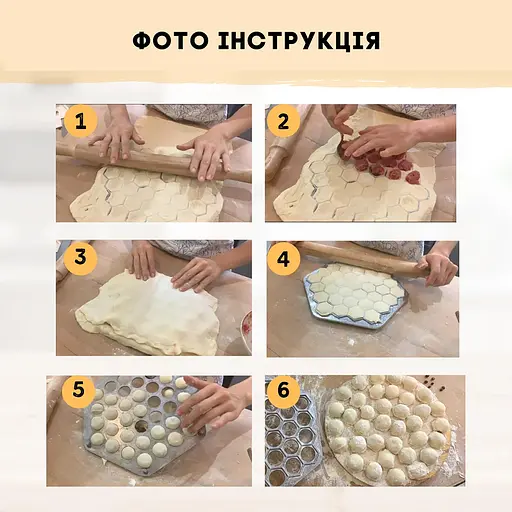 ФОТО ІНСТРУКЦІЯ

1

2

3

4

5

6