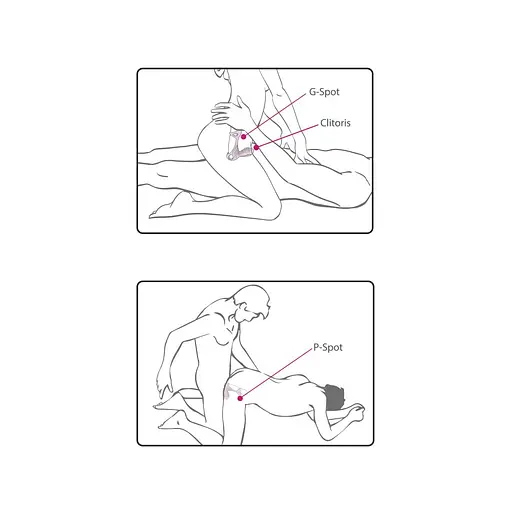 G-Spot
Clitoris

P-Spot