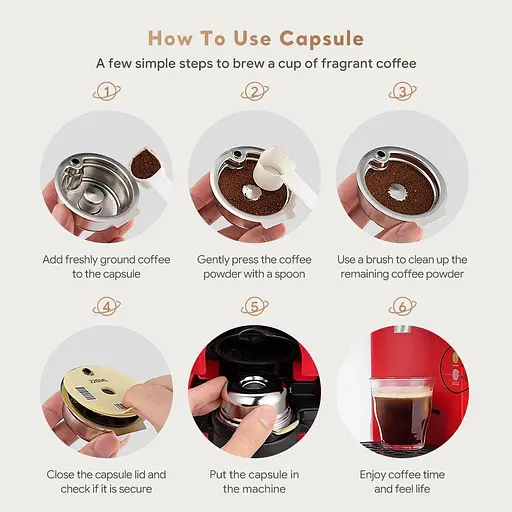 How To Use Capsule

A few simple steps to brew a cup of fragrant coffee

1

Add freshly ground coffee to the capsule

2

Gently press the coffee powder with a spoon

3

Use a brush to clean up the remaining coffee powder

4

Close the capsule lid and check if it is secure

5

Put the capsule in the machine

6

Enjoy coffee time and feel life