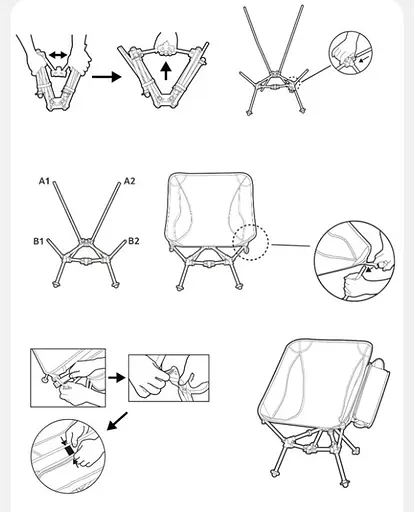 A1
A2
B1
B2