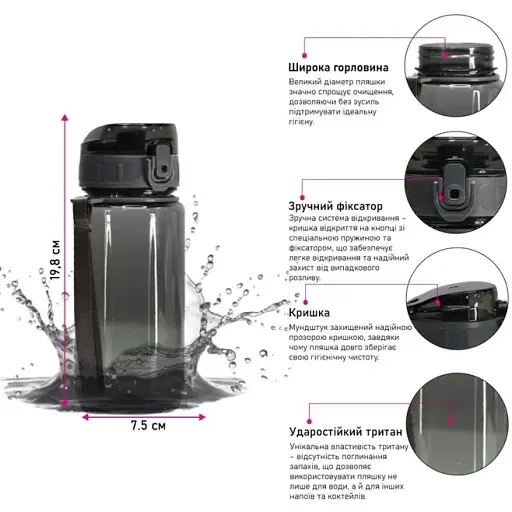 19,8 см

7.5 см

Широка горловина
Великий діаметр пляшки значно спрощує очищення, дозволяючи без зусиль підтримувати ідеальну гігієну.

Зручний фіксатор
Зручна система відкривання – кришка відкриття на кнопці зі спеціальною пружиною та фіксатором, що забезпечує легке відкривання та надійний захист від випадкового розливу.

Кришка
Мундштук захищений надійною прозорою кришкою, завдяки чому пляшка довго зберігає свою гігієнічну чистоту.

Ударостійкий тритан
Унікальна властивість тритану – відсутність поглинання запахів, що дозволяє використовувати пляшку не лише для води, а й для інших напоїв та коктейлів.