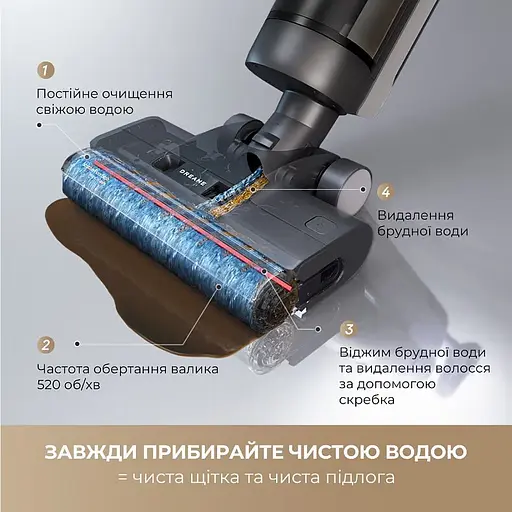 1
Постійне очищення свіжою водою

DREAME

4
Видалення брудної води

2
Частота обертання валика 520 об/хв

3
Віджим брудної води та видалення волосся за допомогою скребка

ЗАВЖДИ ПРИБИРАЙТЕ ЧИСТОЮ ВОДОЮ
= чиста щітка та чиста підлога