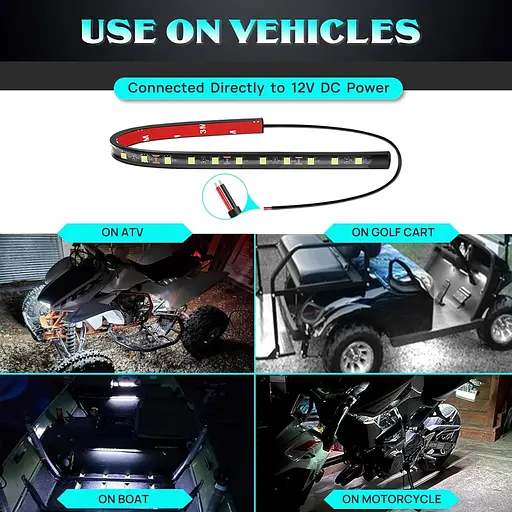 USE ON VEHICLES

Connected Directly to 12V DC Power

3M

ON ATV

ON GOLF CART

ON BOAT

ON MOTORCYCLE