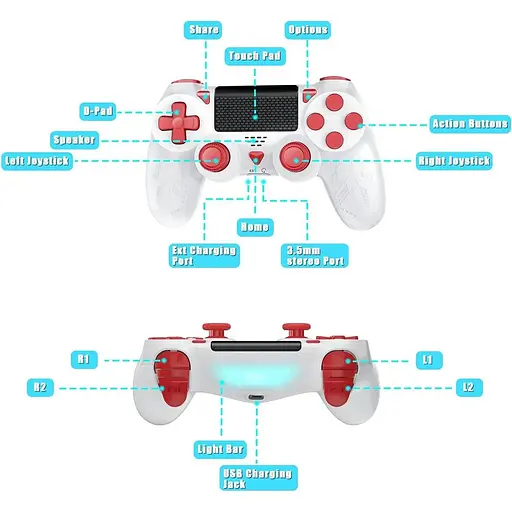 Share

Options

Touch Pad

D-Pad

Action Buttons

Speaker

Left Joystick

Right Joystick

Home

Ext Charging Port

3.5mm stereo Port

R1

L1

R2

L2

Light Bar

USB Charging Jack