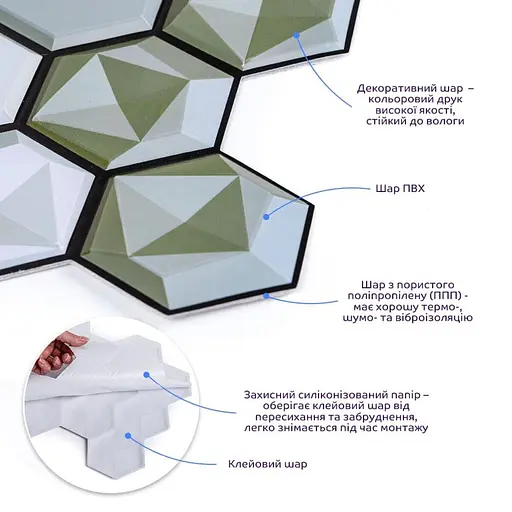 Декоративний шар – кольоровий друк високої якості, стійкий до вологи

Шар ПВХ

Шар з пористого поліпропілену (ППП) - має хорошу термо-, шумо- та віброізоляцію

Захисний силіконізований папір – оберігає клейовий шар від пересихання та забруднення, легко знімається під час монтажу

Клейовий шар