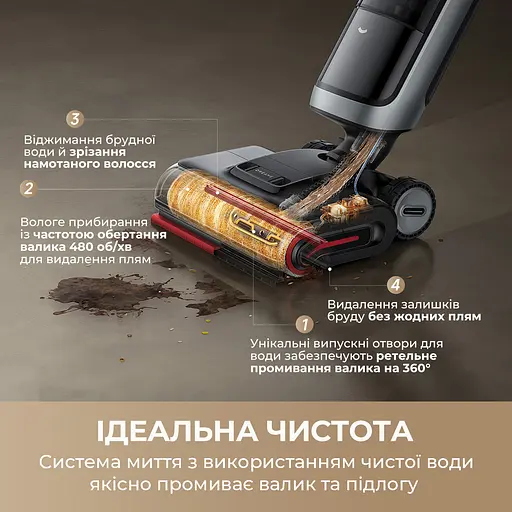 3
Віджимання брудної води й зрізання намотаного волосся

2
Вологе прибирання із частотою обертання валика 480 об/хв для видалення плям

4
Видалення залишків бруду без жодних плям

1
Унікальні випускні отвори для води забезпечують ретельне промивання валика на 360°

ІДЕАЛЬНА ЧИСТОТА
Система миття з використанням чистої води якісно промиває валик та підлогу