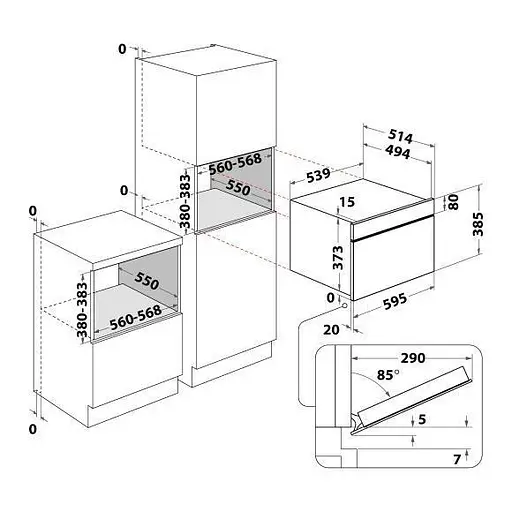 0
0
0
0
560-568
550
380-383
550
560-568
380-383
514
494
539
15
80
385
373
0
595
20
290
85°
5
7