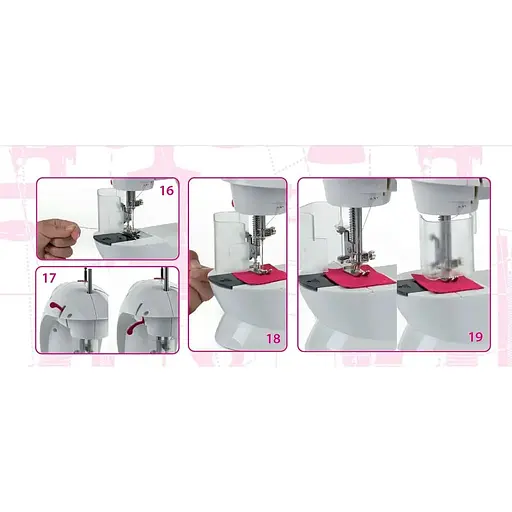 16

17

18

19