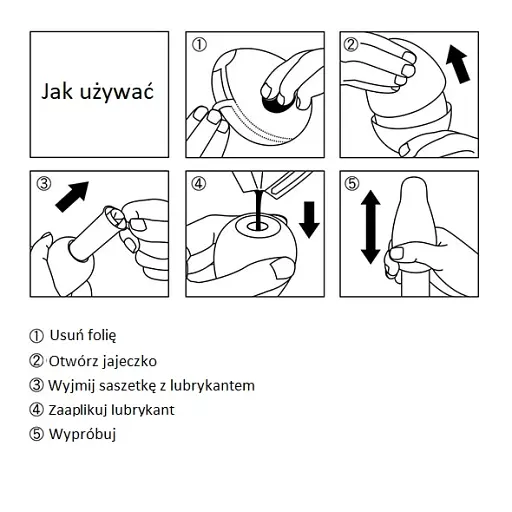 Jak używać

①

②

③

④

⑤

① Usuń folię
② Otwórz jajeczko
③ Wyjmij saszetkę z lubrykantem
④ Zaaplikuj lubrykant
⑤ Wypróbuj