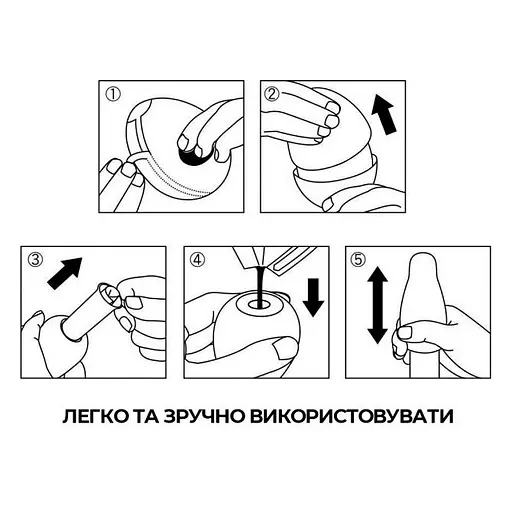 ①

②

③

④

⑤

ЛЕГКО ТА ЗРУЧНО ВИКОРИСТОВУВАТИ