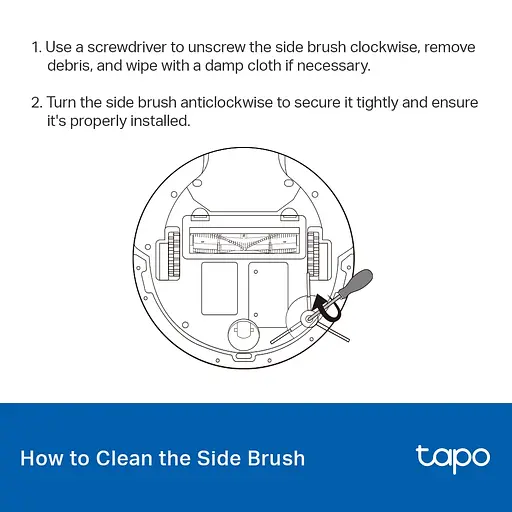 1. Use a screwdriver to unscrew the side brush clockwise, remove debris, and wipe with a damp cloth if necessary.

2. Turn the side brush anticlockwise to secure it tightly and ensure it's properly installed.

How to Clean the Side Brush

tapo