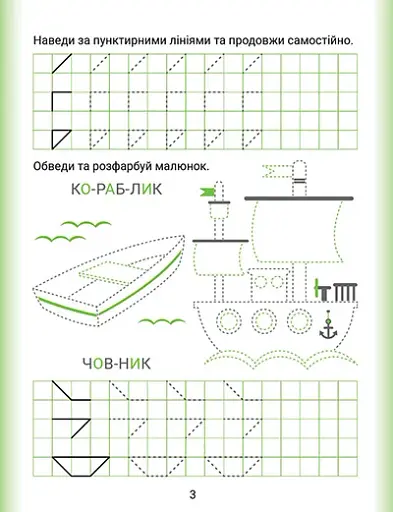 Наведи за пунктирними лініями та продовжи самостійно.

Обведи та розфарбуй малюнок.

КО-РАБ-ЛИК

ЧОВ-НИК

3