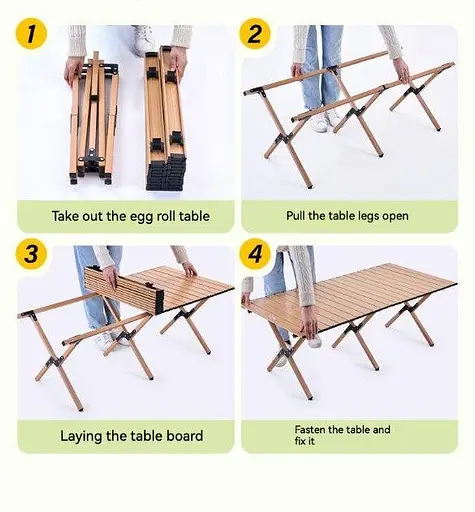 1

Take out the egg roll table

2

Pull the table legs open

3

Laying the table board

4

Fasten the table and fix it