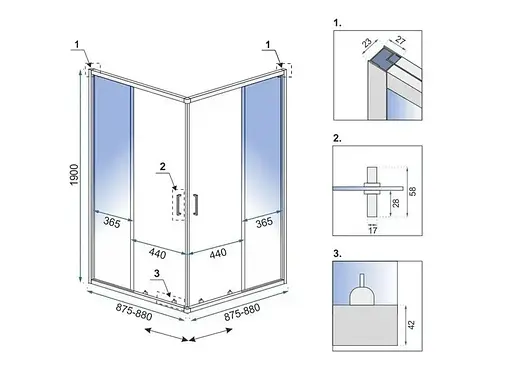 1
1
1900
2
365
365
440
440
3
875-880
875-880

1.
23
27

2.
58
28
17

3.
42